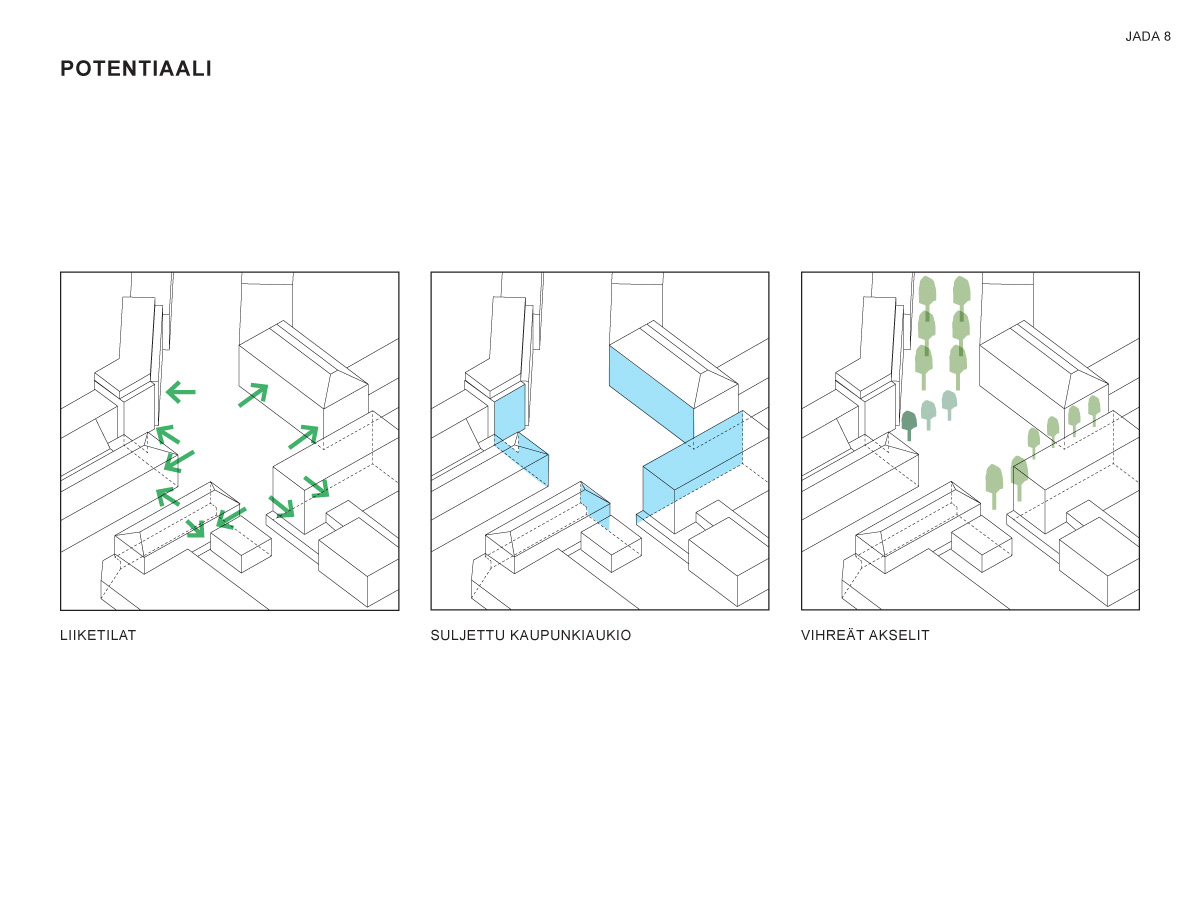 JADA 8

POTENTIAALI

LIIKETILAT

SULJETTU KAUPUNKIAUKIO

VIHREÄT AKSELIT