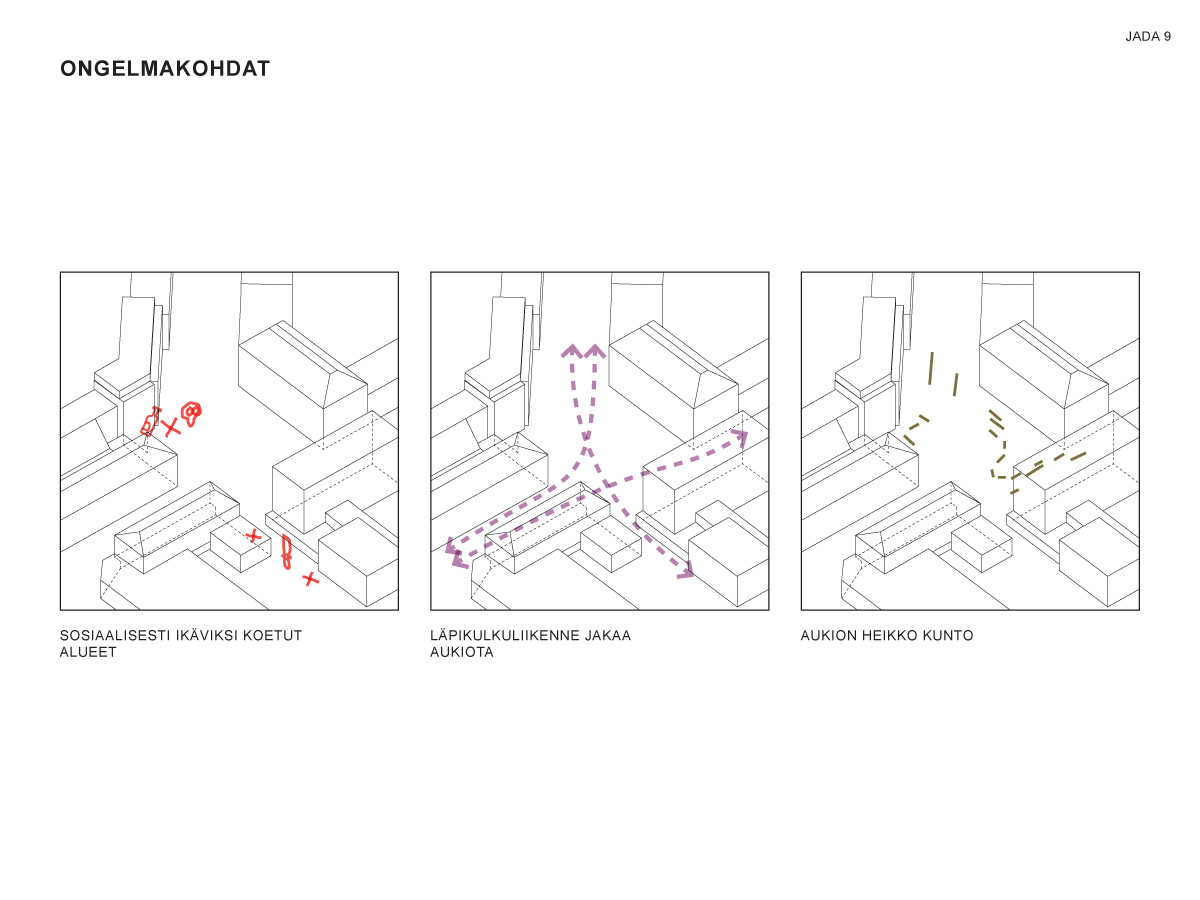 JADA 9

ONGELMAKOHDAT

SOSIAALISESTI IKÄVIKSI KOETUT ALUEET

LÄPIKULKULIIKENNE JAKAA AUKIOTA

AUKION HEIKKO KUNTO