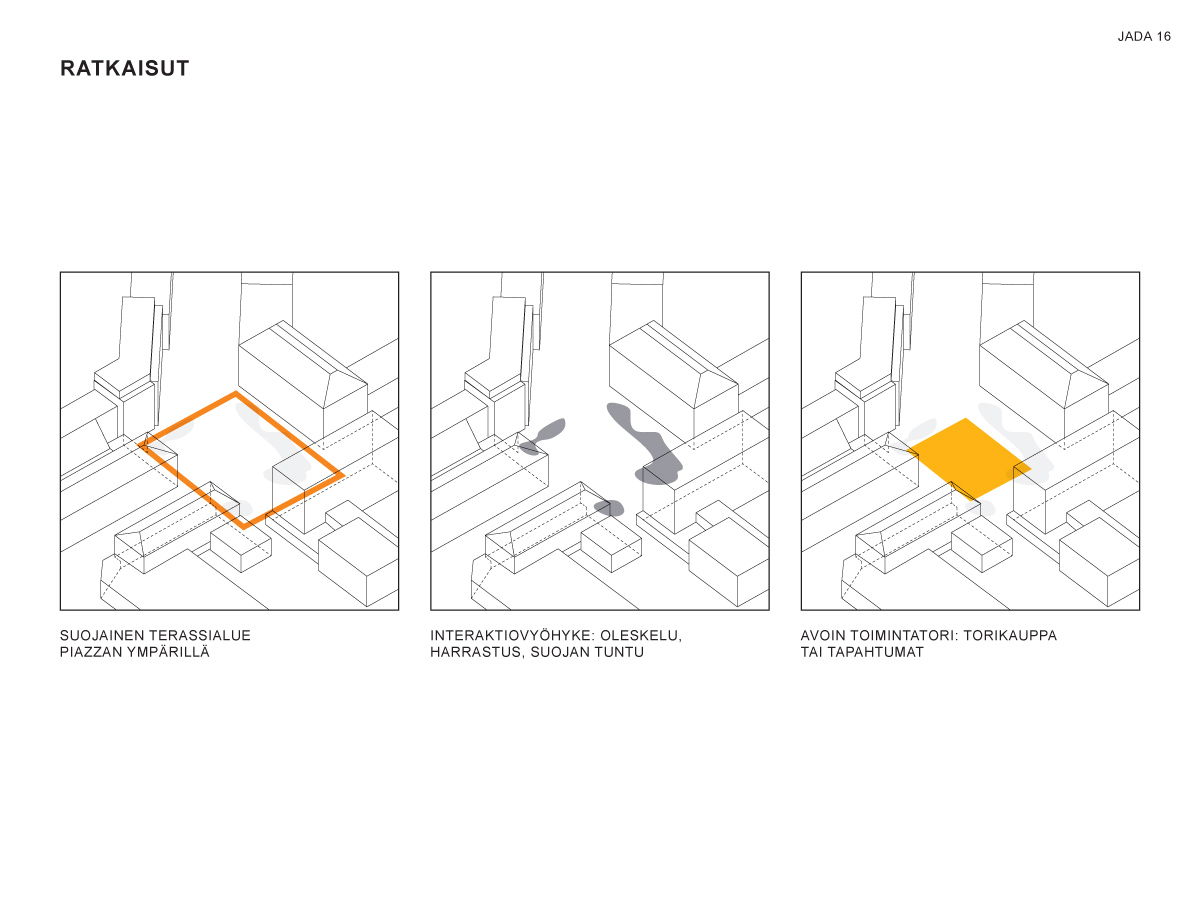 JADA 16

RATKAISUT

SUOJAINEN TERASSIALUE PIAZZAN YMPÄRILLÄ

INTERAKTIOVYÖHYKE: OLESKELU, HARRASTUS, SUOJAN TUNTU

AVOIN TOIMINTATORI: TORIKAUPPA TAI TAPAHTUMAT