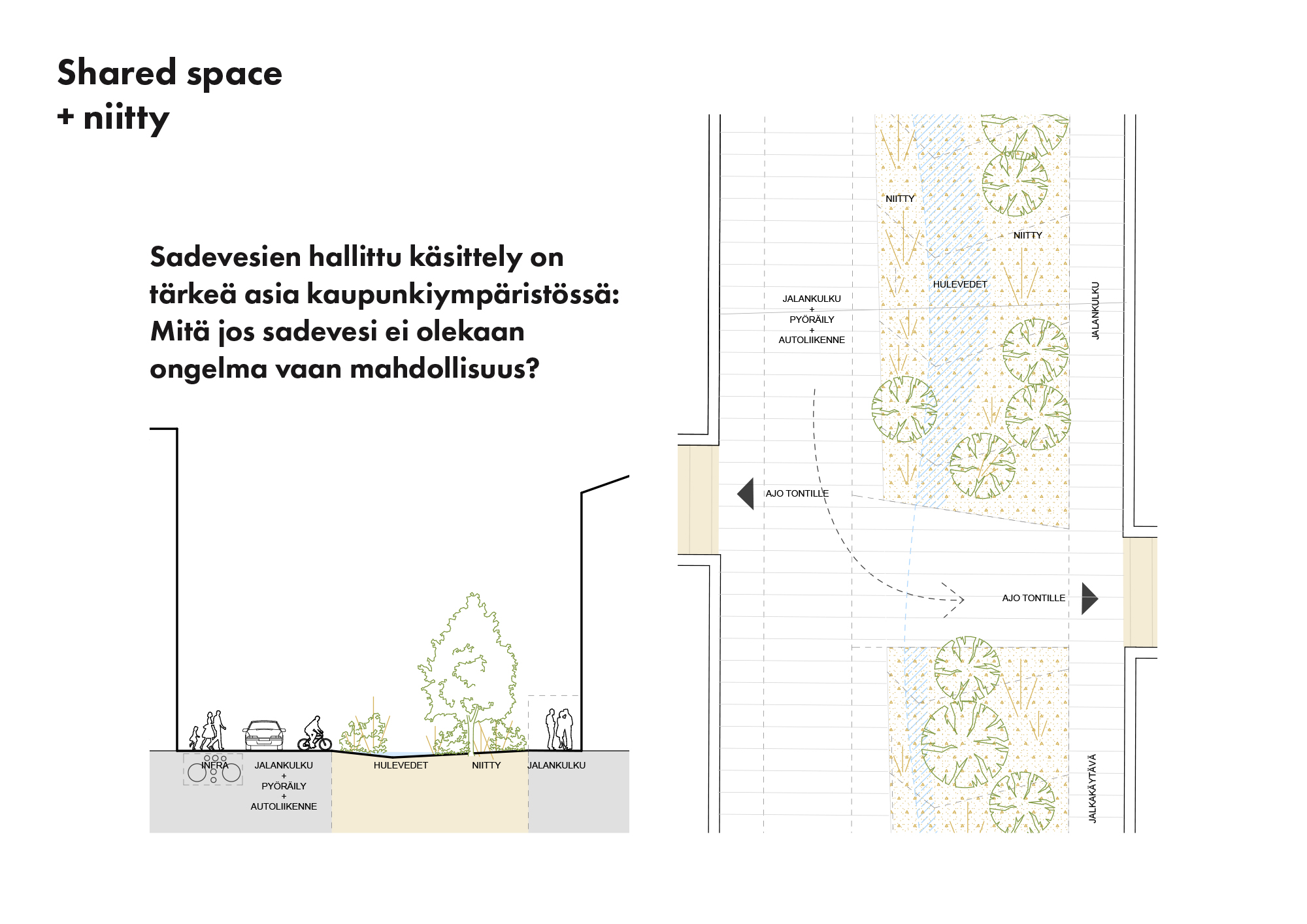 Shared space
+ niitty

Sadevesien hallittu käsittely on tärkeä asia kaupunkiympäristössä: Mitä jos sadevesi ei olekaan ongelma vaan mahdollisuus?

INFRA
JALANKULKU
+
PYÖRÄILY
+
AUTOLIIKENNE
HULEVEDET
NIITTY
JALANKULKU

NIITTY
NIITTY
HULEVEDET
JALANKULKU
+
PYÖRÄILY
+
AUTOLIIKENNE
JALANKULKU
AJO TONTILLE
AJO TONTILLE
JALKAKÄYTÄVÄ